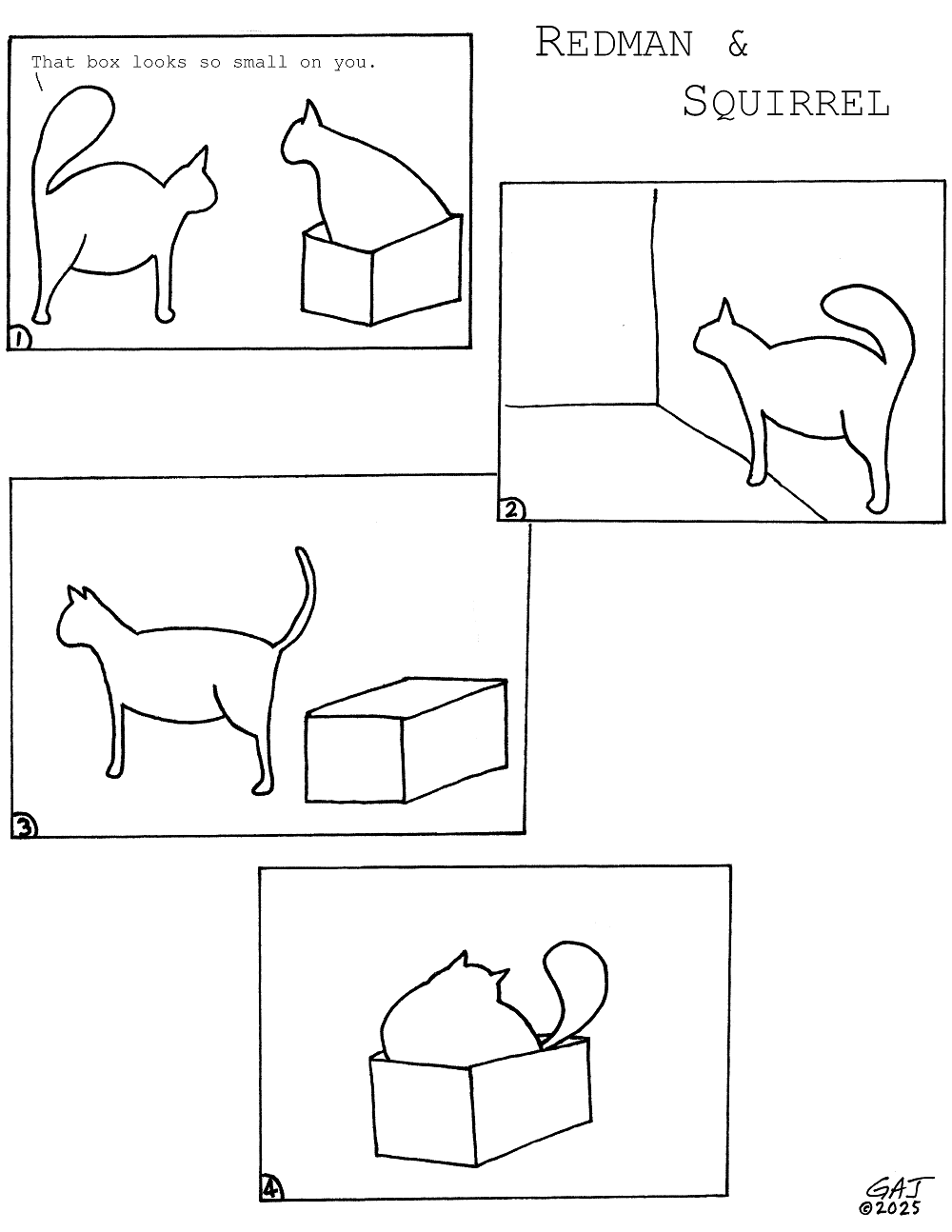 REDMAN & SQUIRREL

That box looks so small on you.

1

2

3

4

GAJ
©2025